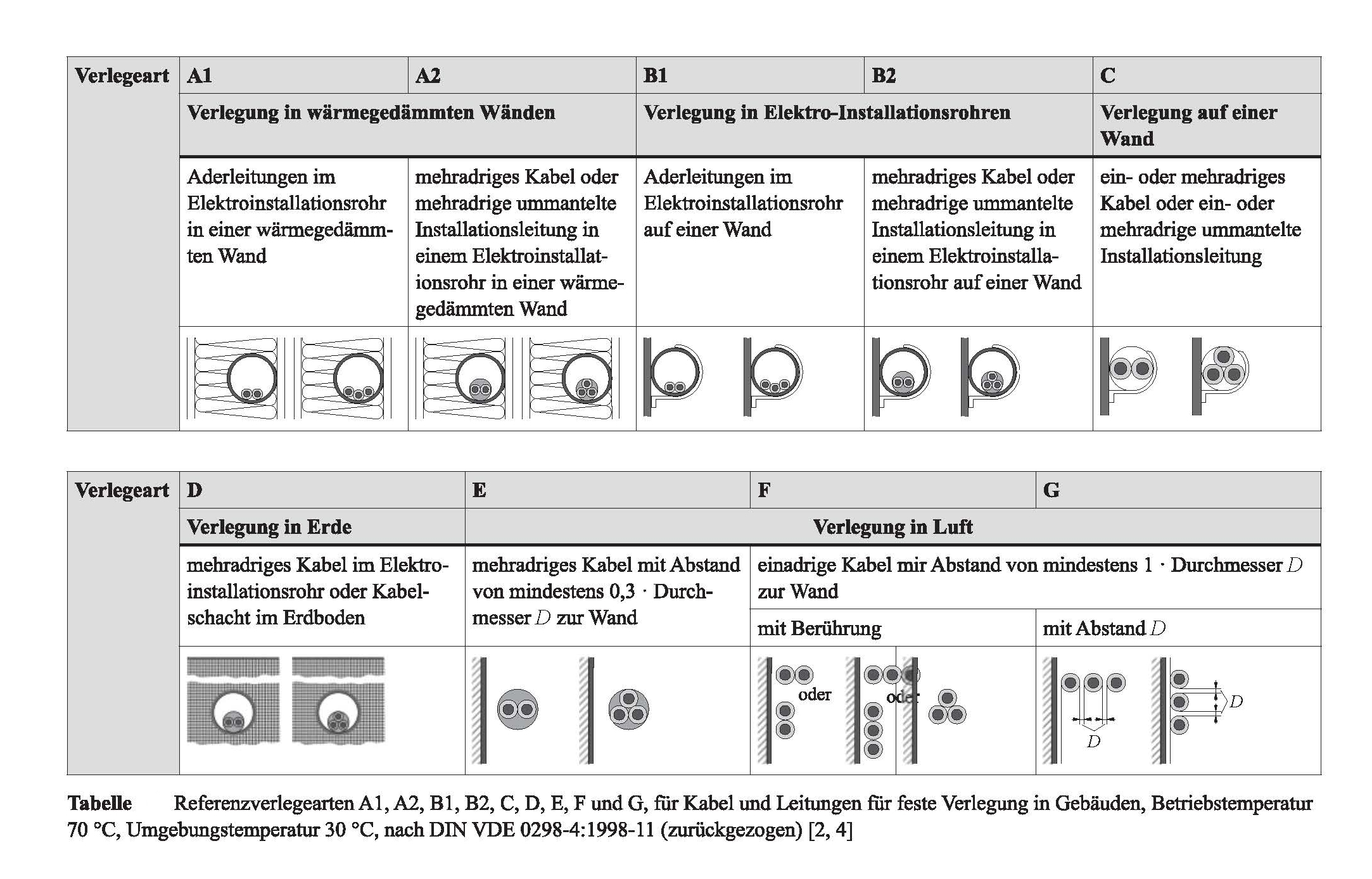 | Verlegeart | A1 | A2 | B1 | B2 | C |
|---|---|---|---|---|---|
| | Verlegung in wärmegedämmten Wänden | | Verlegung in Elektro-Installationsrohren | | Verlegung auf einer Wand |
| | Aderleitungen im Elektroinstallationsrohr in einer wärmegedämmten Wand | mehradriges Kabel oder mehradrige ummantelte Installationsleitung in einem Elektroinstallationsrohr in einer wärmegedämmten Wand | Aderleitungen im Elektroinstallationsrohr auf einer Wand | mehradriges Kabel oder mehradrige ummantelte Installationsleitung in einem Elektroinstallationsrohr auf einer Wand | ein- oder mehradriges Kabel oder ein- oder mehradrige ummantelte Installationsleitung |

| Verlegeart | D | E | F | G |
|---|---|---|---|---|
| | Verlegung in Erde | Verlegung in Luft | | |
| | mehradriges Kabel im Elektroinstallationsrohr oder Kabelschacht im Erdboden | mehradriges Kabel mit Abstand von mindestens 0,3 · Durchmesser $D$ zur Wand | einadrige Kabel mir Abstand von mindestens 1 · Durchmesser $D$ zur Wand | |
| | | | mit Berührung | mit Abstand $D$ |
| | | | oder oder | $D$ $D$ |

**Tabelle** Referenzverlegearten A1, A2, B1, B2, C, D, E, F und G, für Kabel und Leitungen für feste Verlegung in Gebäuden, Betriebstemperatur 70 °C, Umgebungstemperatur 30 °C, nach DIN VDE 0298-4:1998-11 (zurückgezogen) [2, 4]